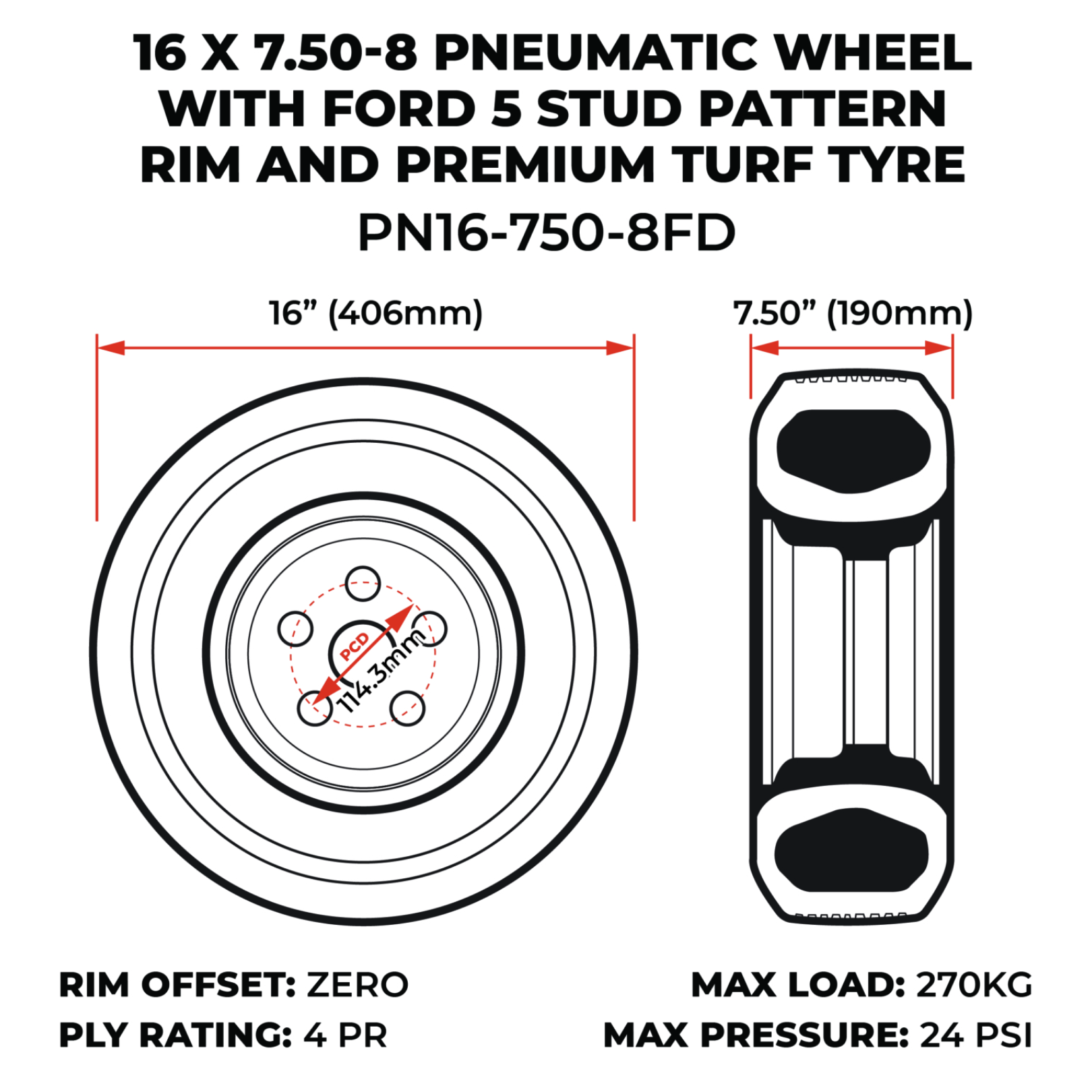 16 X 7.50-8 PNEUMATIC WHEEL WITH FORD 5 STUD PATTERN RIM AND PREMIUM TURF TYRE

PN16-750-8FD

16” (406mm)

7.50” (190mm)

PCD

114.3mm

RIM OFFSET: ZERO

PLY RATING: 4 PR

MAX LOAD: 270KG

MAX PRESSURE: 24 PSI